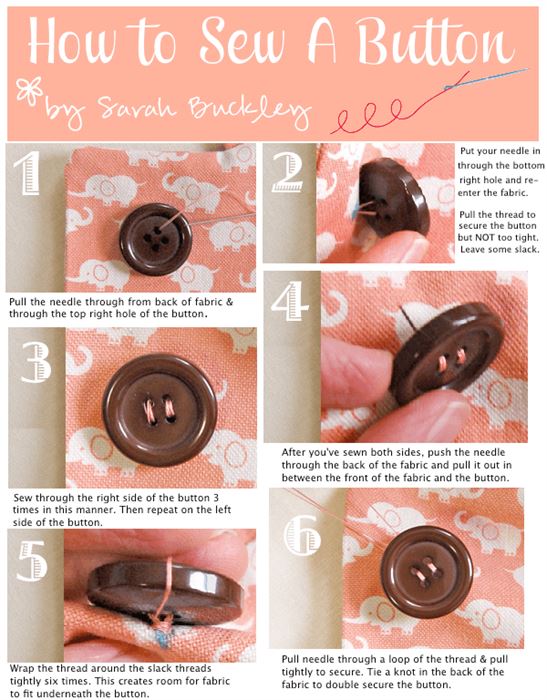 How to Sew A Button

by Sarah Buckley

1

Pull the needle through from back of fabric & through the top right hole of the button.

2

Put your needle in through the bottom right hole and re-enter the fabric.

Pull the thread to secure the button but NOT too tight. Leave some slack.

3

Sew through the right side of the button 3 times in this manner. Then repeat on the left side of the button.

4

After you've sewn both sides, push the needle through the back of the fabric and pull it out in between the front of the fabric and the button.

5

Wrap the thread around the slack threads tightly six times. This creates room for fabric to fit underneath the button.

6

Pull needle through a loop of the thread & pull tightly to secure. Tie a knot in the back of the fabric to double secure the button.